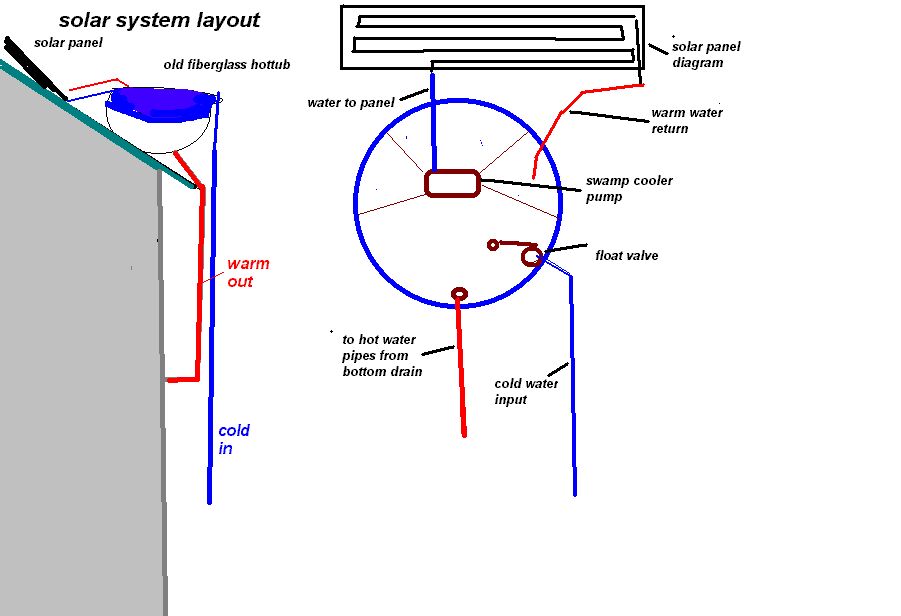 solar system layout

solar panel

old fiberglass hottub

warm out

cold in

water to panel

solar panel diagram

warm water return

swamp cooler pump

float valve

to hot water pipes from bottom drain

cold water input